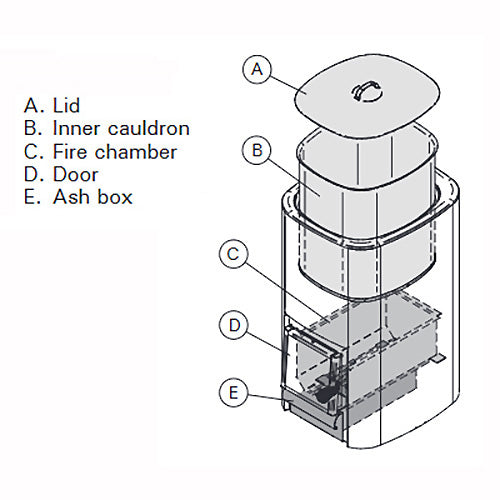 A. Lid
B. Inner cauldron
C. Fire chamber
D. Door
E. Ash box

A
B
C
D
E